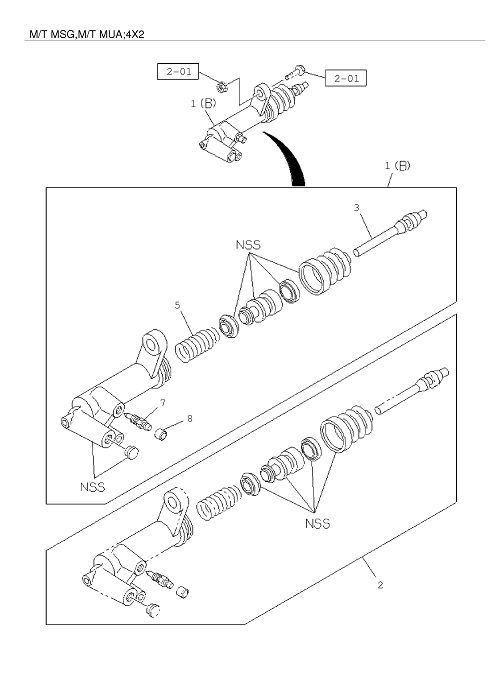 M/T MSG,M/T MUA;4X2

2-01

2-01

1 (B)

1 (B)

3

NSS

5

7

8

NSS

NSS

2